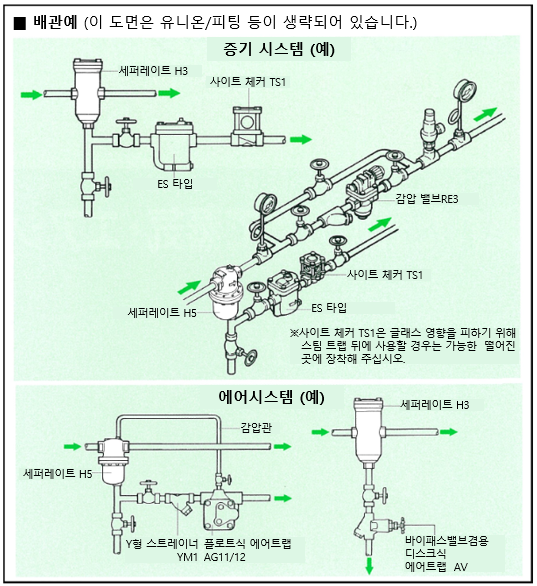 ■ 배관예 (이 도면은 유니온/피팅 등이 생략되어 있습니다.)

증기 시스템 (예)

세퍼레이트 H3

사이트 체커 TS1

ES 타입

감압 밸브RE3

사이트 체커 TS1

세퍼레이트 H5

ES 타입

※사이트 체커 TS1은 글래스 영향을 피하기 위해 스팀 트랩 뒤에 사용할 경우는 가능한 떨어진 곳에 장착해 주십시오.

에어시스템 (예)

감압관

세퍼레이트 H5

Y형 스트레이너 플로트식 에어트랩
YM1 AG11/12

세퍼레이트 H3

바이패스밸브겸용
디스크식
에어트랩 AV