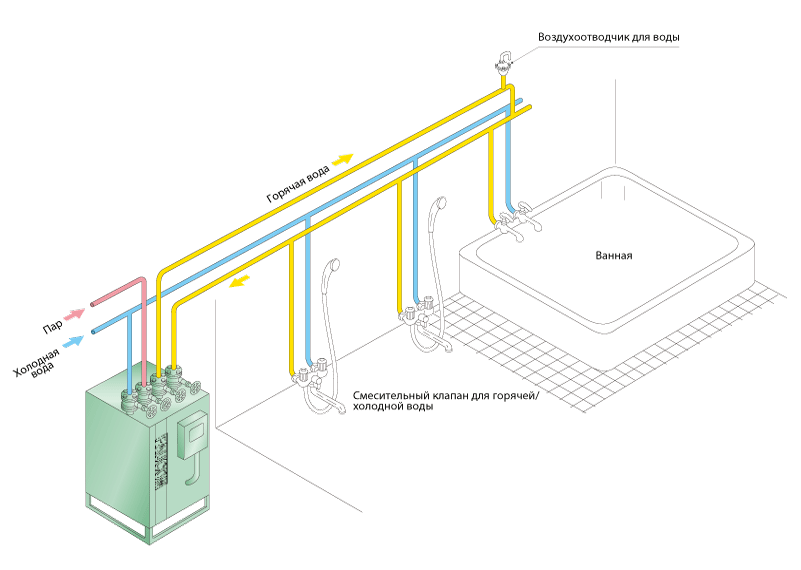 Воздухоотводчик для воды

Горячая вода

Ванная

Пар

Холодная вода

Смесительный клапан для горячей/ холодной воды